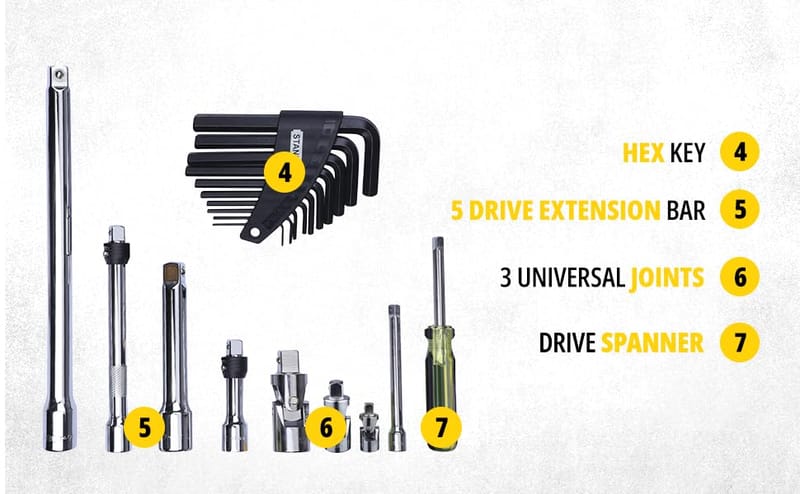 STAN

4

5

6

7

HEX KEY 4

5 DRIVE EXTENSION BAR 5

3 UNIVERSAL JOINTS 6

DRIVE SPANNER 7